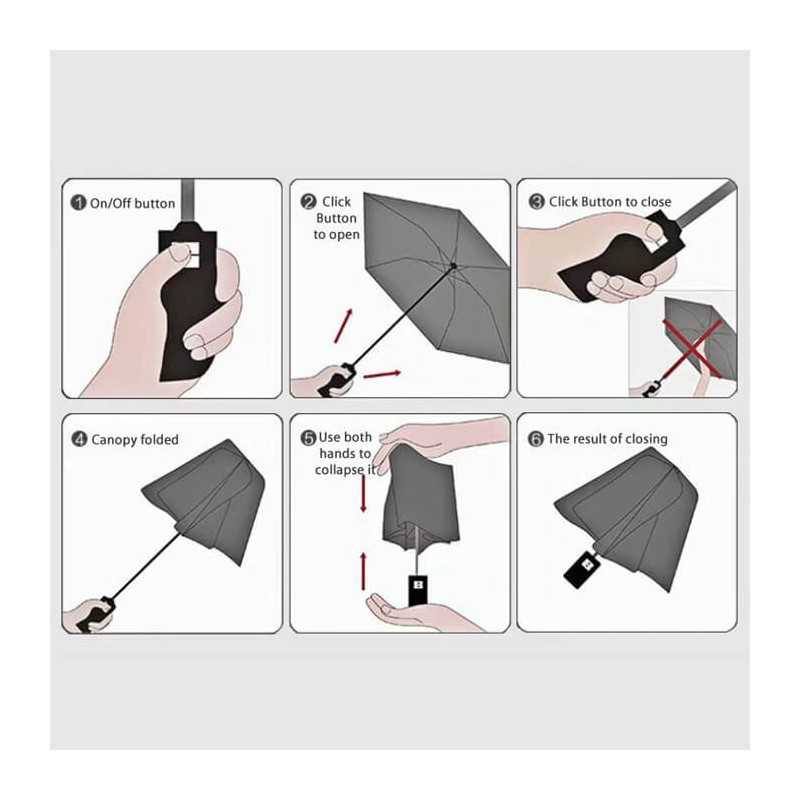 1 On/Off button

2 Click Button to open

3 Click Button to close

4 Canopy folded

5 Use both hands to collapse it

6 The result of closing